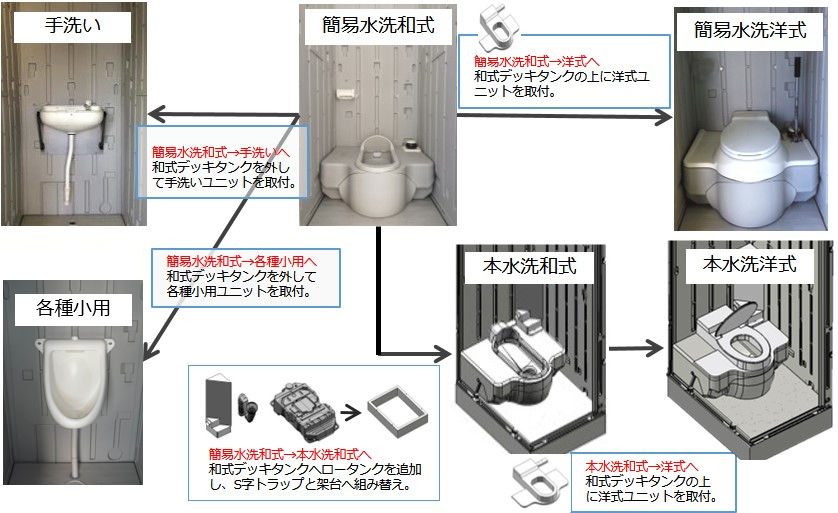 手洗い

簡易水洗和式

簡易水洗洋式

簡易水洗和式→洋式へ
和式デッキタンクの上に洋式ユニットを取付。

簡易水洗和式→手洗いへ
和式デッキタンクを外して手洗いユニットを取付。

簡易水洗和式→各種小用へ
和式デッキタンクを外して各種小用ユニットを取付。

各種小用

本水洗和式

本水洗洋式

簡易水洗和式→本水洗和式へ
和式デッキタンクへロータンクを追加し、S字トラップと架台へ組み替え。

本水洗和式→洋式へ
和式デッキタンクの上に洋式ユニットを取付。