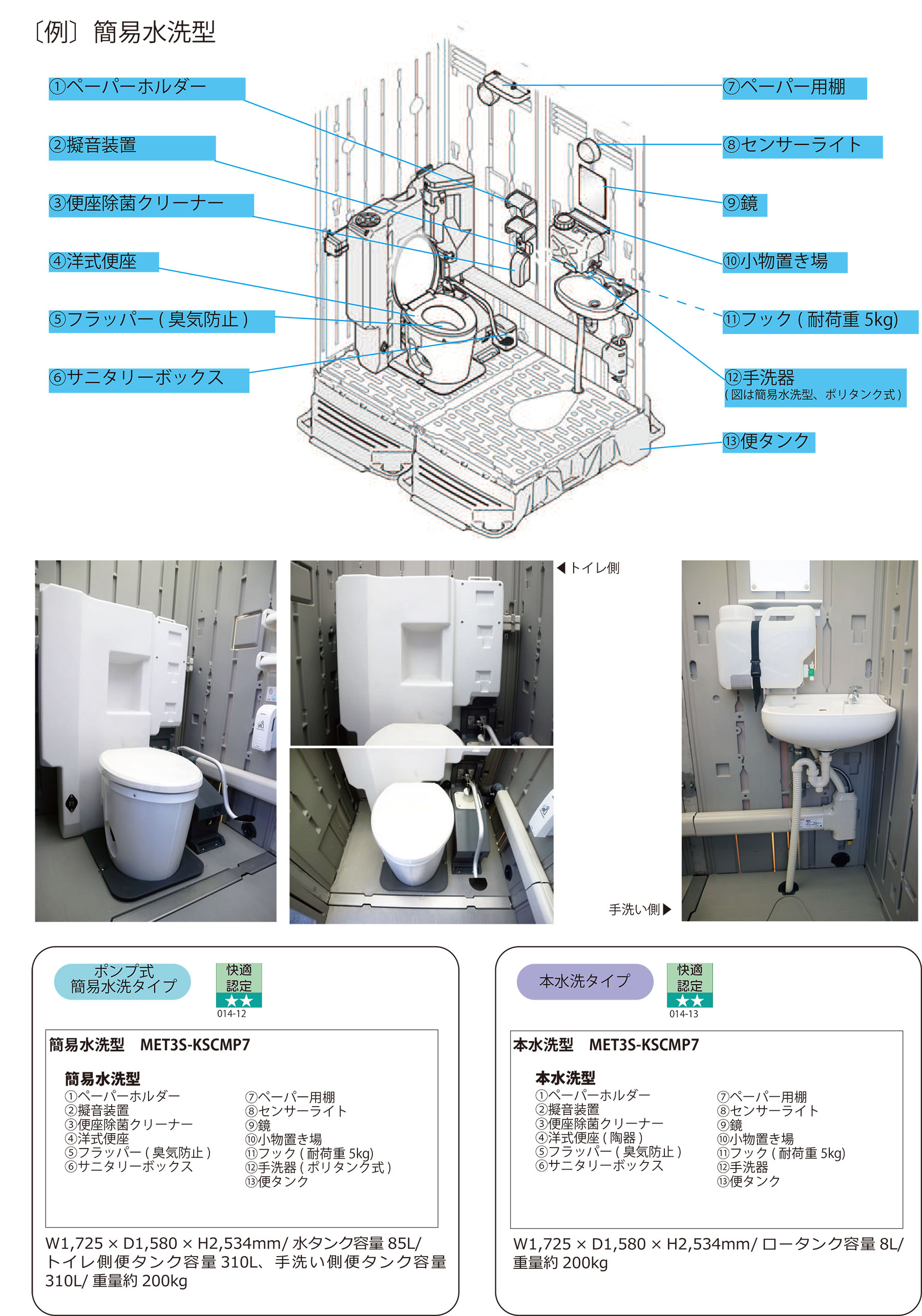 〔例〕簡易水洗型

①ペーパーホルダー
②擬音装置
③便座除菌クリーナー
④洋式便座
⑤フラッパー ( 臭気防止 )
⑥サニタリーボックス

⑦ペーパー用棚
⑧センサーライト
⑨鏡
⑩小物置き場
⑪フック ( 耐荷重 5kg)
⑫手洗器
( 図は簡易水洗型、ポリタンク式 )
⑬便タンク

◀トイレ側
手洗い側▶

ポンプ式
簡易水洗タイプ

快適
認定
★★
014-12

簡易水洗型　MET3S-KSCMP7

簡易水洗型
①ペーパーホルダー
②擬音装置
③便座除菌クリーナー
④洋式便座
⑤フラッパー ( 臭気防止 )
⑥サニタリーボックス
⑦ペーパー用棚
⑧センサーライト
⑨鏡
⑩小物置き場
⑪フック ( 耐荷重 5kg)
⑫手洗器 ( ポリタンク式 )
⑬便タンク

W1,725 × D1,580 × H2,534mm/ 水タンク容量 85L/ トイレ側便タンク容量 310L、手洗い側便タンク容量 310L/ 重量約 200kg

本水洗タイプ

快適
認定
★★
014-13

本水洗型　MET3S-KSCMP7

本水洗型
①ペーパーホルダー
②擬音装置
③便座除菌クリーナー
④洋式便座 ( 陶器 )
⑤フラッパー ( 臭気防止 )
⑥サニタリーボックス
⑦ペーパー用棚
⑧センサーライト
⑨鏡
⑩小物置き場
⑪フック ( 耐荷重 5kg)
⑫手洗器
⑬便タンク

W1,725 × D1,580 × H2,534mm/ ロータンク容量 8L/ 重量約 200kg